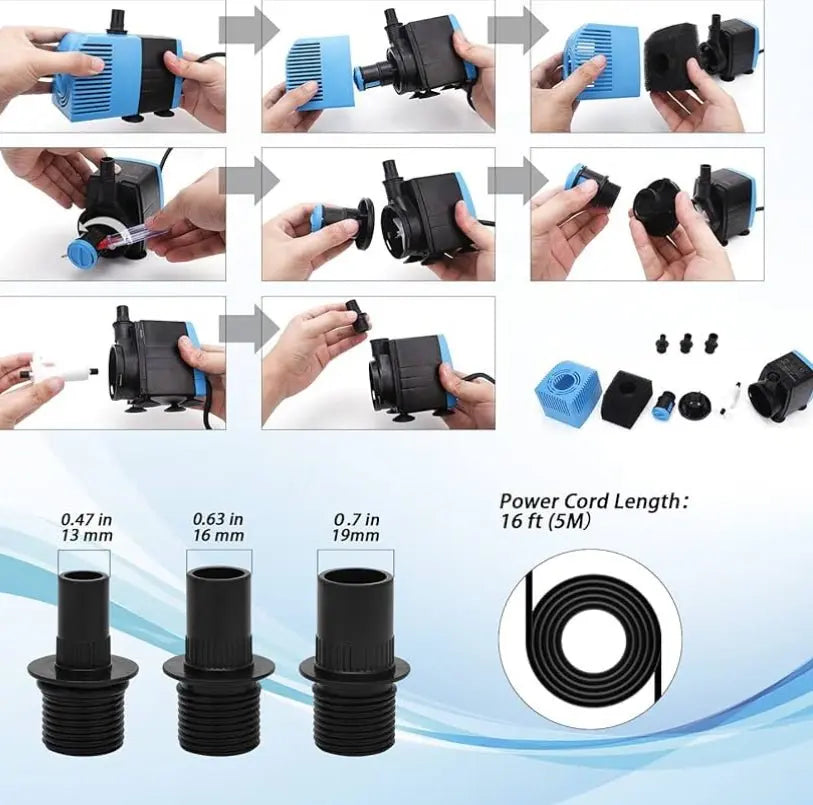 0.47 in
13 mm

0.63 in
16 mm

0.7 in
19mm

Power Cord Length:
16 ft (5M)